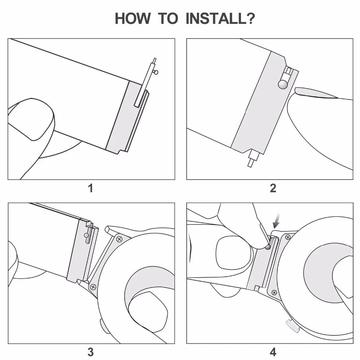 HOW TO INSTALL?

1

2

3

4